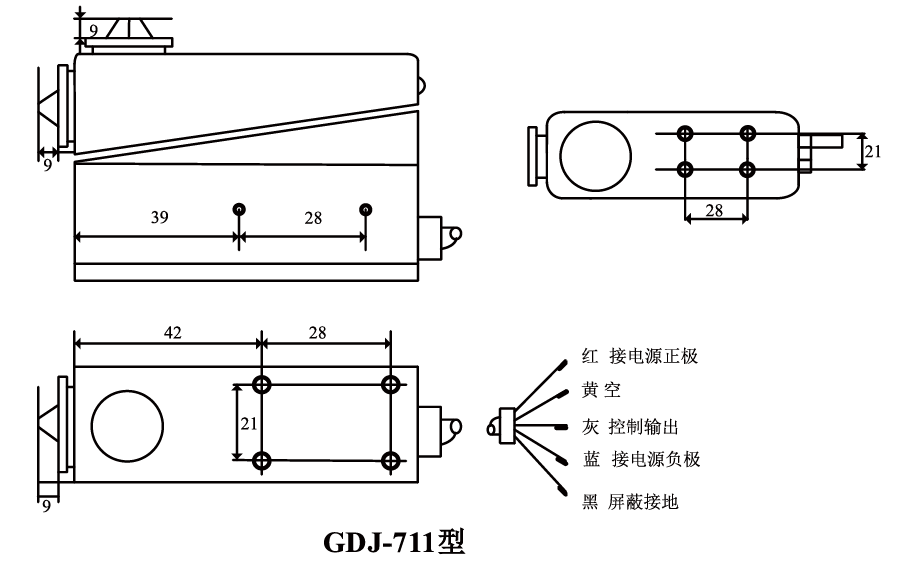 9

9

39

28

21

28

42

28

21

9

红 接电源正极

黄 空

灰 控制输出

蓝 接电源负极

黑 屏蔽接地

GDJ-711型