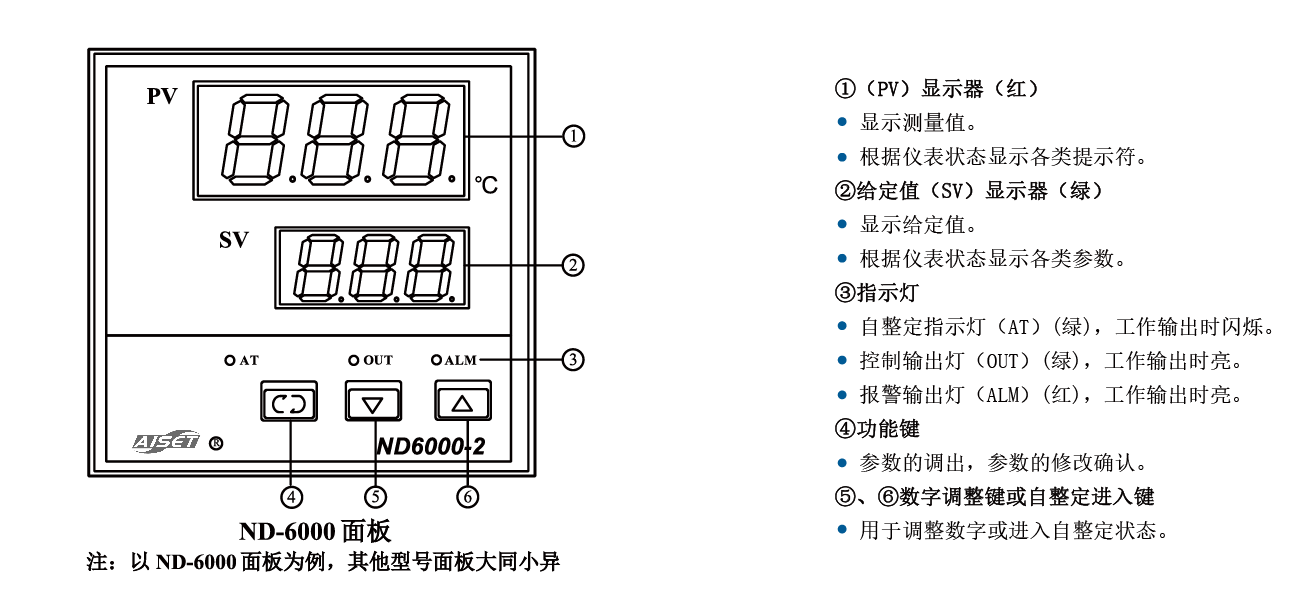 PV

①

℃

SV

②

AT OUT ALM

③

AISET ®

ND6000-2

④ ⑤ ⑥

ND-6000 面板

注：以 ND-6000 面板为例，其他型号面板大同小异

①（PV）显示器（红）

• 显示测量值。

• 根据仪表状态显示各类提示符。

②给定值（SV）显示器（绿）

• 显示给定值。

• 根据仪表状态显示各类参数。

③指示灯

• 自整定指示灯（AT）(绿)，工作输出时闪烁。

• 控制输出灯（OUT）(绿)，工作输出时亮。

• 报警输出灯（ALM）(红)，工作输出时亮。

④功能键

• 参数的调出，参数的修改确认。

⑤、⑥数字调整键或自整定进入键

• 用于调整数字或进入自整定状态。