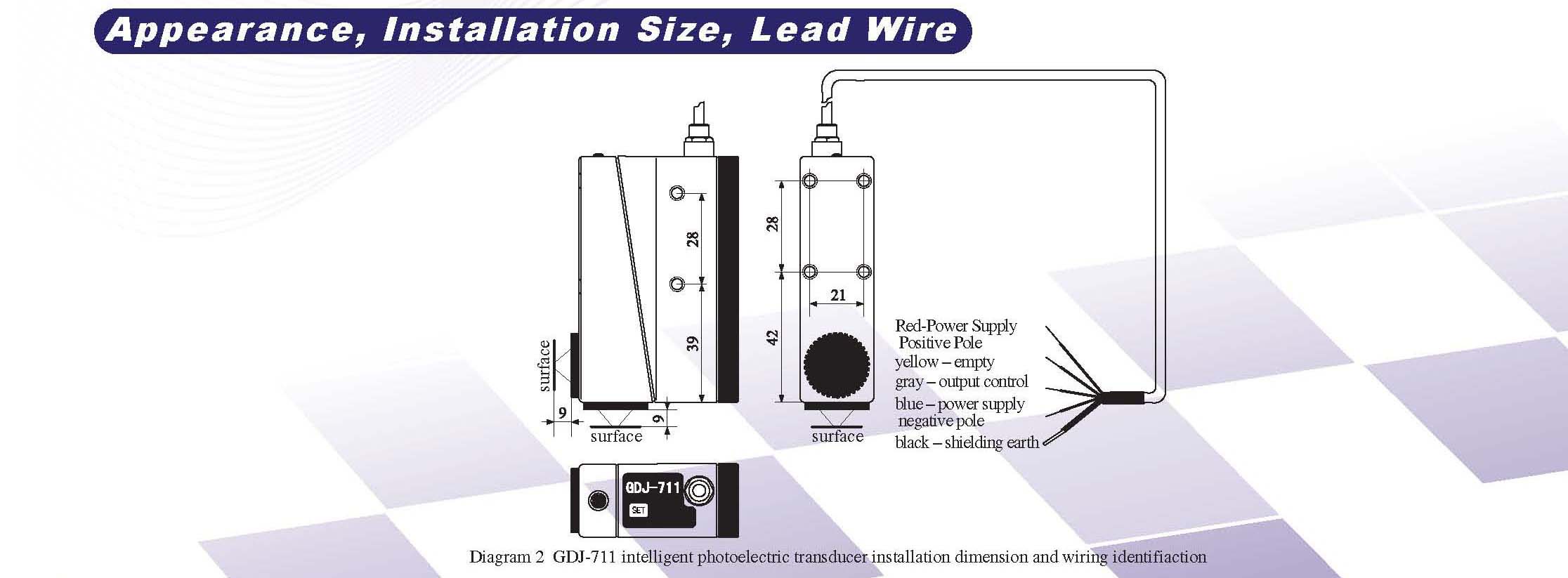 Appearance, Installation Size, Lead Wire

28

39

surface

9

9

surface

28

21

42

surface

Red-Power Supply Positive Pole

yellow – empty

gray – output control

blue – power supply negative pole

black – shielding earth

GDJ-711

SET

Diagram 2 GDJ-711 intelligent photoelectric transducer installation dimension and wiring identifiaction