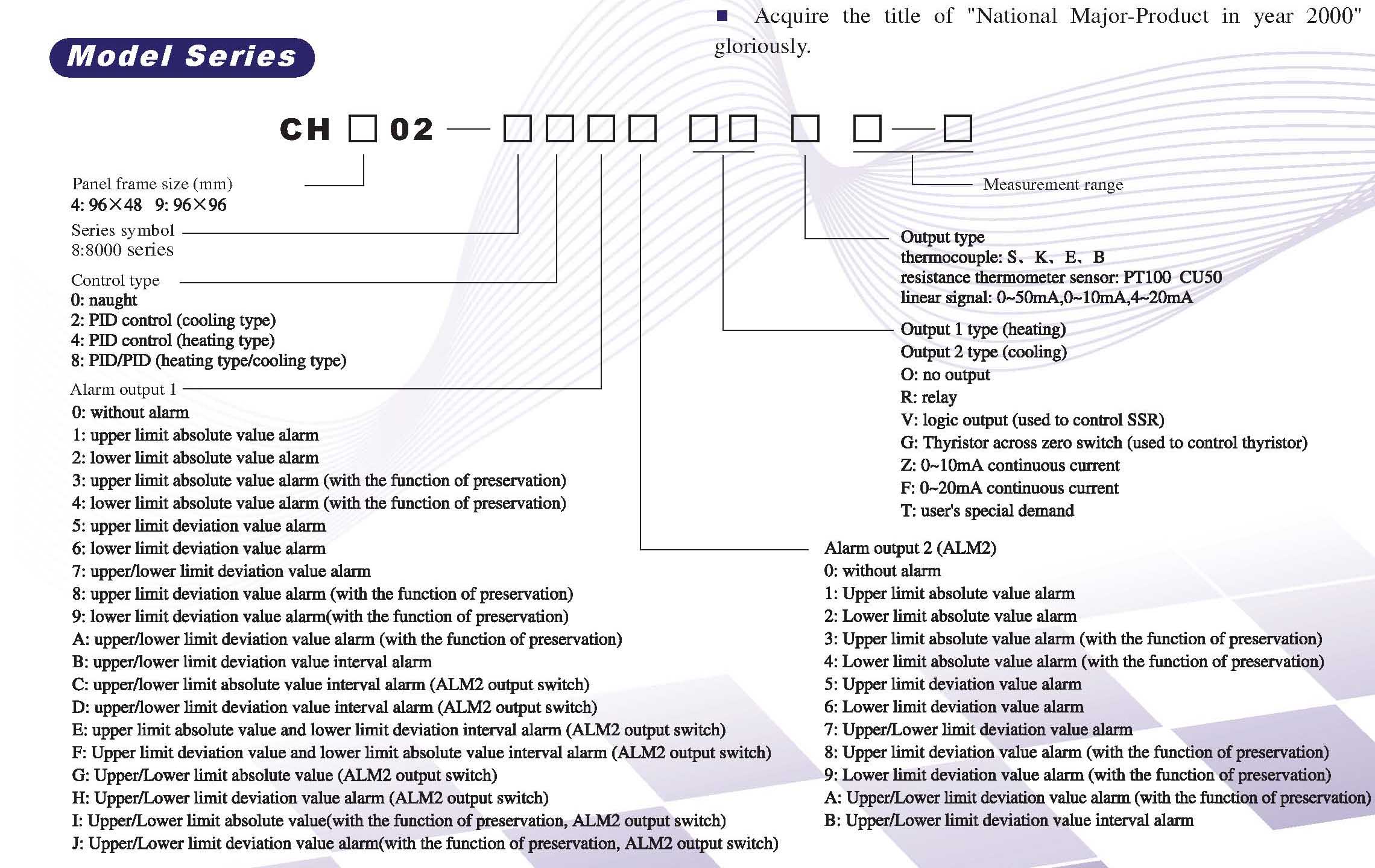 ■ Acquire the title of "National Major-Product in year 2000" gloriously.

Model Series

CH □ 02 — □ □ □ □ □ □ □ □ — □

Panel frame size (mm)
4: 96×48 9: 96×96

Series symbol
8:8000 series

Control type
0: naught
2: PID control (cooling type)
4: PID control (heating type)
8: PID/PID (heating type/cooling type)

Alarm output 1
0: without alarm
1: upper limit absolute value alarm
2: lower limit absolute value alarm
3: upper limit absolute value alarm (with the function of preservation)
4: lower limit absolute value alarm (with the function of preservation)
5: upper limit deviation value alarm
6: lower limit deviation value alarm
7: upper/lower limit deviation value alarm
8: upper limit deviation value alarm (with the function of preservation)
9: lower limit deviation value alarm(with the function of preservation)
A: upper/lower limit deviation value alarm (with the function of preservation)
B: upper/lower limit deviation value interval alarm
C: upper/lower limit absolute value interval alarm (ALM2 output switch)
D: upper/lower limit deviation value interval alarm (ALM2 output switch)
E: upper limit absolute value and lower limit deviation interval alarm (ALM2 output switch)
F: Upper limit deviation value and lower limit absolute value interval alarm (ALM2 output switch)
G: Upper/Lower limit absolute value (ALM2 output switch)
H: Upper/Lower limit deviation value alarm (ALM2 output switch)
I: Upper/Lower limit absolute value(with the function of preservation, ALM2 output switch)
J: Upper/Lower limit deviation value alarm(with the function of preservation, ALM2 output switch)

Measurement range

Output type
thermocouple: S、K、E、B
resistance thermometer sensor: PT100 CU50
linear signal: 0~50mA,0~10mA,4~20mA

Output 1 type (heating)
Output 2 type (cooling)
O: no output
R: relay
V: logic output (used to control SSR)
G: Thyristor across zero switch (used to control thyristor)
Z: 0~10mA continuous current
F: 0~20mA continuous current
T: user's special demand

Alarm output 2 (ALM2)
0: without alarm
1: Upper limit absolute value alarm
2: Lower limit absolute value alarm
3: Upper limit absolute value alarm (with the function of preservation)
4: Lower limit absolute value alarm (with the function of preservation)
5: Upper limit deviation value alarm
6: Lower limit deviation value alarm
7: Upper/Lower limit deviation value alarm
8: Upper limit deviation value alarm (with the function of preservation)
9: Lower limit deviation value alarm (with the function of preservation)
A: Upper/Lower limit deviation value alarm (with the function of preservation)
B: Upper/Lower limit deviation value interval alarm