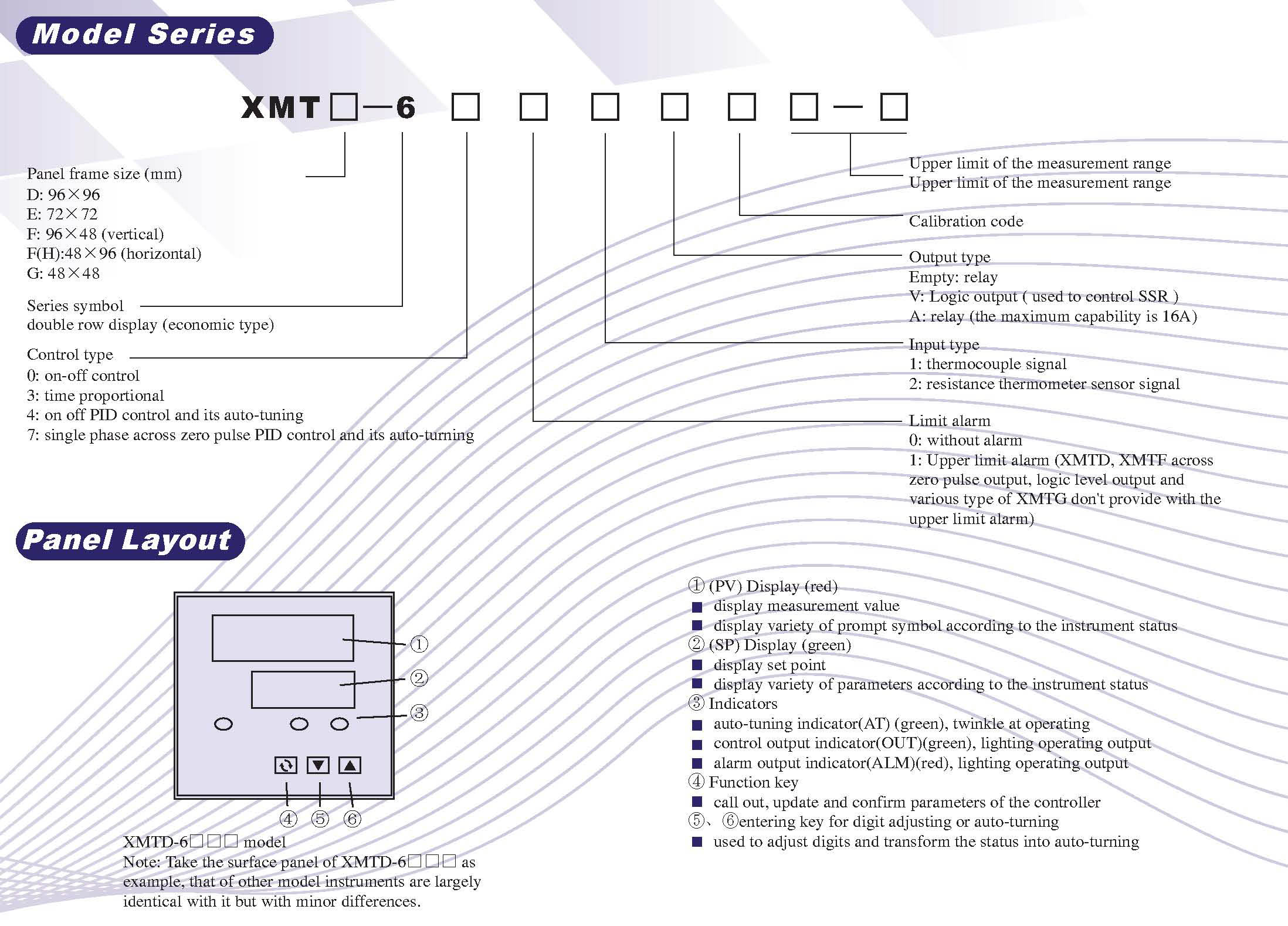 Model Series

XMT□—6 □ □ □ □ □ □—□

Panel frame size (mm)
D: 96×96
E: 72×72
F: 96×48 (vertical)
F(H):48×96 (horizontal)
G: 48×48

Series symbol
double row display (economic type)

Control type
0: on-off control
3: time proportional
4: on off PID control and its auto-tuning
7: single phase across zero pulse PID control and its auto-turning

Upper limit of the measurement range
Upper limit of the measurement range

Calibration code

Output type
Empty: relay
V: Logic output ( used to control SSR )
A: relay (the maximum capability is 16A)

Input type
1: thermocouple signal
2: resistance thermometer sensor signal

Limit alarm
0: without alarm
1: Upper limit alarm (XMTD, XMTF across zero pulse output, logic level output and various type of XMTG don't provide with the upper limit alarm)

Panel Layout

①
②
③
④ ⑤ ⑥

XMTD-6□□□ model
Note: Take the surface panel of XMTD-6□□□ as example, that of other model instruments are largely identical with it but with minor differences.

① (PV) Display (red)
■ display measurement value
■ display variety of prompt symbol according to the instrument status
② (SP) Display (green)
■ display set point
■ display variety of parameters according to the instrument status
③ Indicators
■ auto-tuning indicator(AT) (green), twinkle at operating
■ control output indicator(OUT)(green), lighting operating output
■ alarm output indicator(ALM)(red), lighting operating output
④ Function key
■ call out, update and confirm parameters of the controller
⑤、⑥entering key for digit adjusting or auto-turning
■ used to adjust digits and transform the status into auto-turning